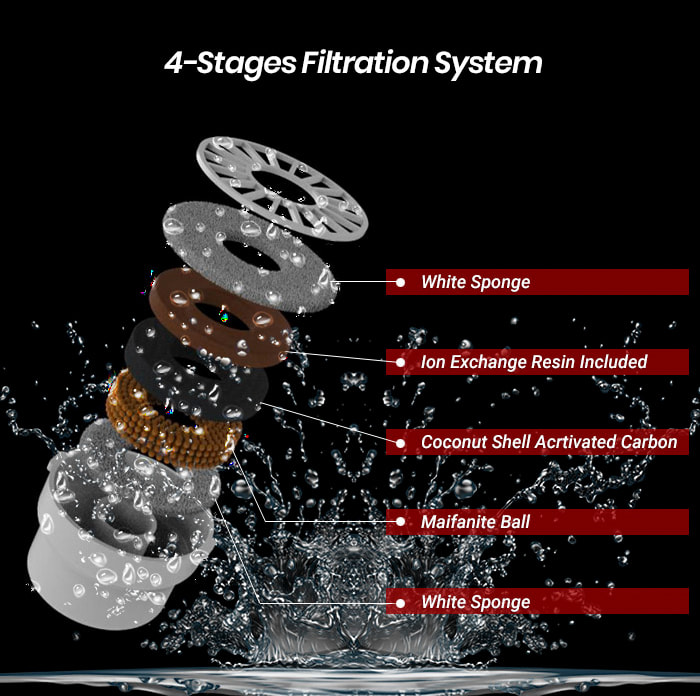 4-Stages Filtration System

White Sponge

Ion Exchange Resin Included

Coconut Shell Acrtivated Carbon

Maifanite Ball

White Sponge